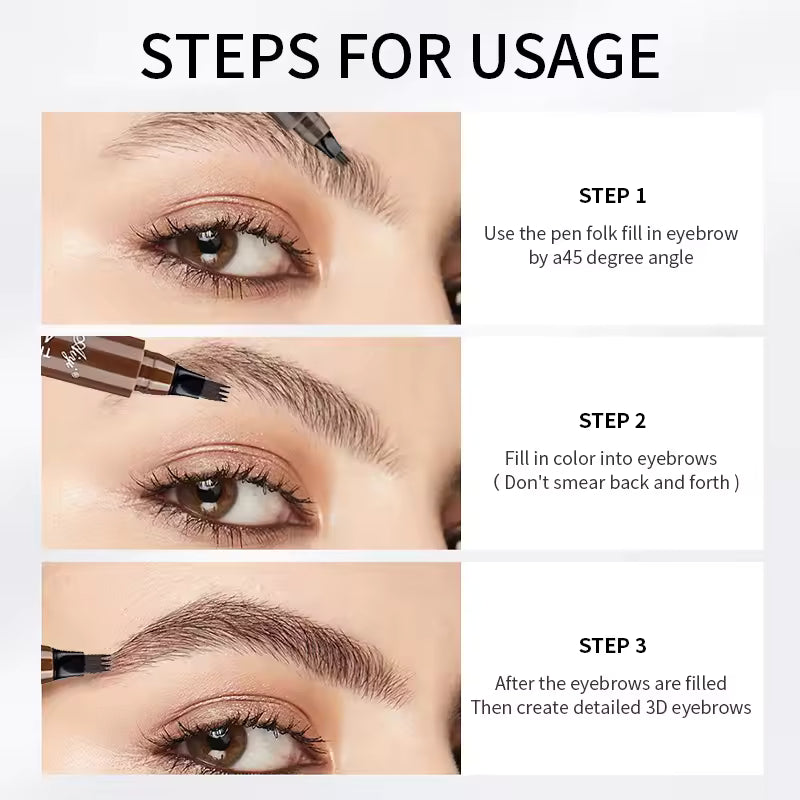 STEPS FOR USAGE

STEP 1

Use the pen folk fill in eyebrow by a45 degree angle

STEP 2

Fill in color into eyebrows ( Don't smear back and forth )

STEP 3

After the eyebrows are filled Then create detailed 3D eyebrows